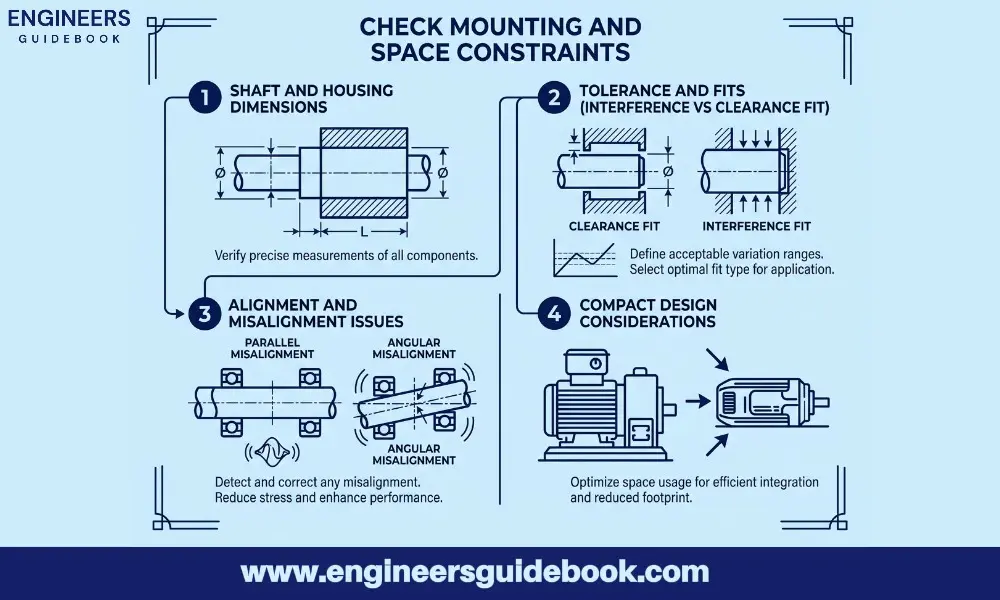 ENGINEERS GUIDEBOOK

CHECK MOUNTING AND SPACE CONSTRAINTS

1 SHAFT AND HOUSING DIMENSIONS

Ø Ø L

Verify precise measurements of all components.

2 TOLERANCE AND FITS (INTERFERENCE VS CLEARANCE FIT)

Ø

CLEARANCE FIT

INTERFERENCE FIT

Define acceptable variation ranges. Select optimal fit type for application.

3 ALIGNMENT AND MISALIGNMENT ISSUES

PARALLEL MISALIGNMENT

ANGULAR MISALIGNMENT

ANGULAR MISALIGNMENT

Detect and correct any misalignment. Reduce stress and enhance performance.

4 COMPACT DESIGN CONSIDERATIONS

Optimize space usage for efficient integration and reduced footprint.

www.engineersguidebook.com