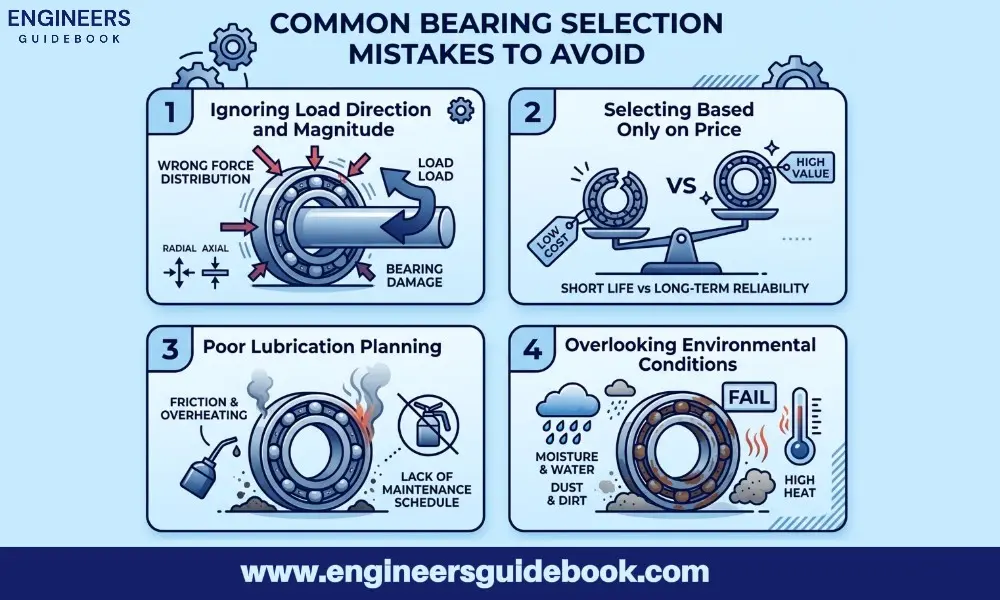 ENGINEERS
GUIDEBOOK

COMMON BEARING SELECTION MISTAKES TO AVOID

1
Ignoring Load Direction and Magnitude

WRONG FORCE DISTRIBUTION

LOAD
LOAD

RADIAL
AXIAL

BEARING DAMAGE

2
Selecting Based Only on Price

LOW COST

VS

HIGH VALUE

SHORT LIFE vs LONG-TERM RELIABILITY

3
Poor Lubrication Planning

FRICTION & OVERHEATING

LACK OF MAINTENANCE SCHEDULE

4
Overlooking Environmental Conditions

FAIL

MOISTURE & WATER

DUST & DIRT

HIGH HEAT

www.engineersguidebook.com