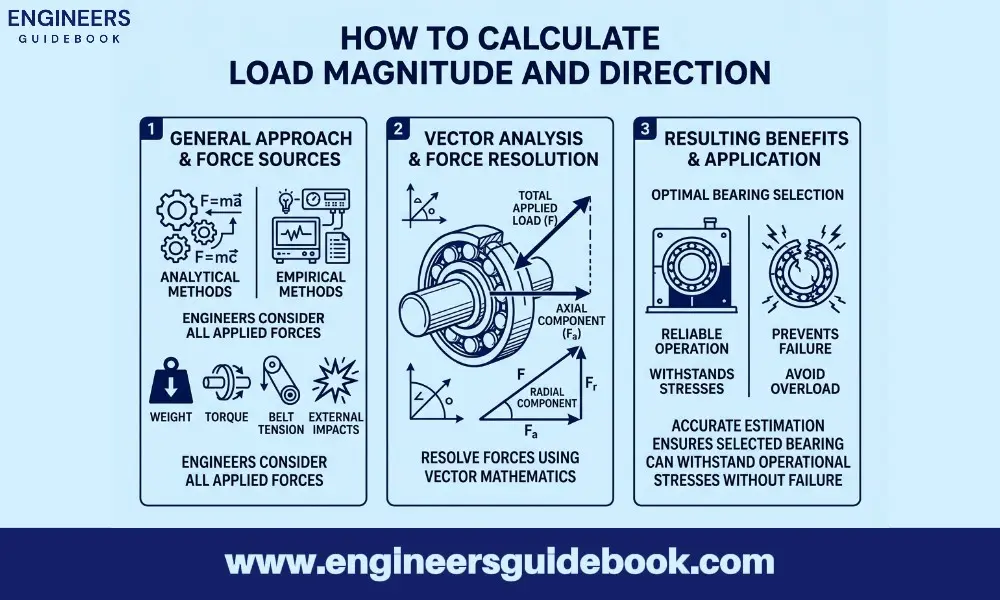 ENGINEERS
GUIDEBOOK

HOW TO CALCULATE
LOAD MAGNITUDE AND DIRECTION

1 GENERAL APPROACH & FORCE SOURCES

$F=m\vec{a}$

$F=m\vec{c}$

ANALYTICAL METHODS

EMPIRICAL METHODS

ENGINEERS CONSIDER ALL APPLIED FORCES

WEIGHT

TORQUE

BELT TENSION

EXTERNAL IMPACTS

ENGINEERS CONSIDER ALL APPLIED FORCES

2 VECTOR ANALYSIS & FORCE RESOLUTION

TOTAL APPLIED LOAD (F)

AXIAL COMPONENT ($F_a$)

F

RADIAL COMPONENT

$F_r$

$F_a$

RESOLVE FORCES USING VECTOR MATHEMATICS

3 RESULTING BENEFITS & APPLICATION

OPTIMAL BEARING SELECTION

RELIABLE OPERATION

WITHSTANDS STRESSES

PREVENTS FAILURE

AVOID OVERLOAD

ACCURATE ESTIMATION ENSURES SELECTED BEARING CAN WITHSTAND OPERATIONAL STRESSES WITHOUT FAILURE

www.engineersguidebook.com