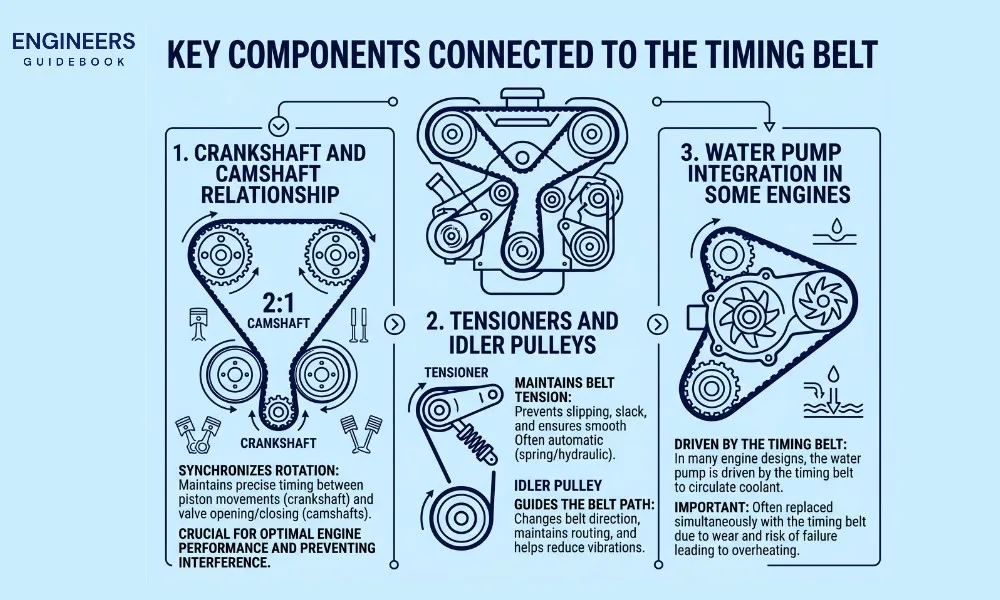 ENGINEERS
GUIDEBOOK

KEY COMPONENTS CONNECTED TO THE TIMING BELT

1. CRANKSHAFT AND CAMSHAFT RELATIONSHIP

2:1
CAMSHAFT

CRANKSHAFT

SYNCHRONIZES ROTATION: Maintains precise timing between piston movements (crankshaft) and valve opening/closing (camshafts).

CRUCIAL FOR OPTIMAL ENGINE PERFORMANCE AND PREVENTING INTERFERENCE.

2. TENSIONERS AND IDLER PULLEYS

TENSIONER

MAINTAINS BELT TENSION: Prevents slipping, slack, and ensures smooth Often automatic (spring/hydraulic).

IDLER PULLEY

GUIDES THE BELT PATH: Changes belt direction, maintains routing, and helps reduce vibrations.

3. WATER PUMP INTEGRATION IN SOME ENGINES

DRIVEN BY THE TIMING BELT: In many engine designs, the water pump is driven by the timing belt to circulate coolant.

IMPORTANT: Often replaced simultaneously with the timing belt due to wear and risk of failure leading to overheating.