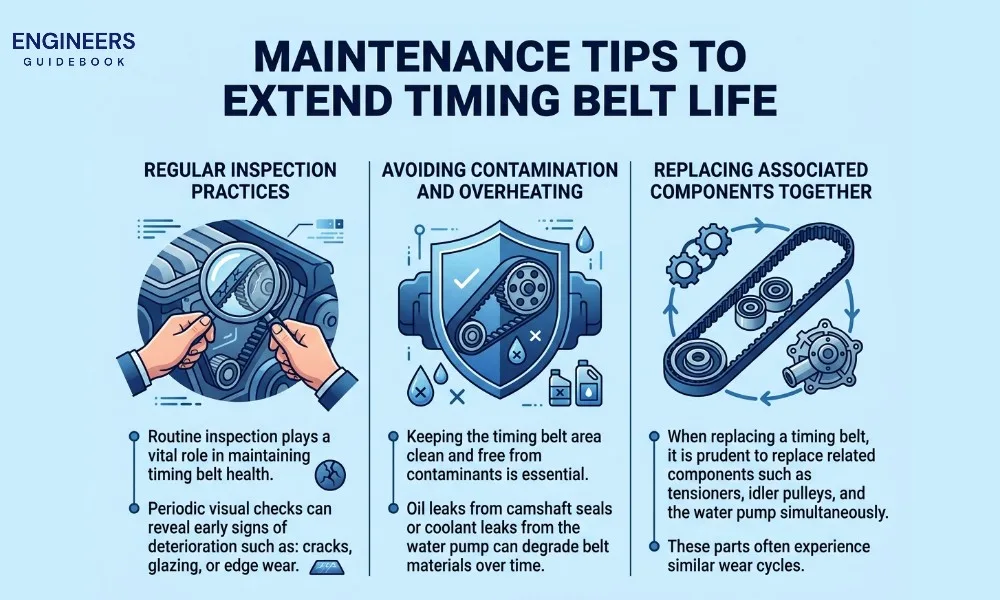 ENGINEERS
GUIDEBOOK

MAINTENANCE TIPS TO EXTEND TIMING BELT LIFE

REGULAR INSPECTION PRACTICES

Routine inspection plays a vital role in maintaining timing belt health.

Periodic visual checks can reveal early signs of deterioration such as: cracks, glazing, or edge wear.

AVOIDING CONTAMINATION AND OVERHEATING

Keeping the timing belt area clean and free from contaminants is essential.

Oil leaks from camshaft seals or coolant leaks from the water pump can degrade belt materials over time.

REPLACING ASSOCIATED COMPONENTS TOGETHER

When replacing a timing belt, it is prudent to replace related components such as tensioners, idler pulleys, and the water pump simultaneously.

These parts often experience similar wear cycles.