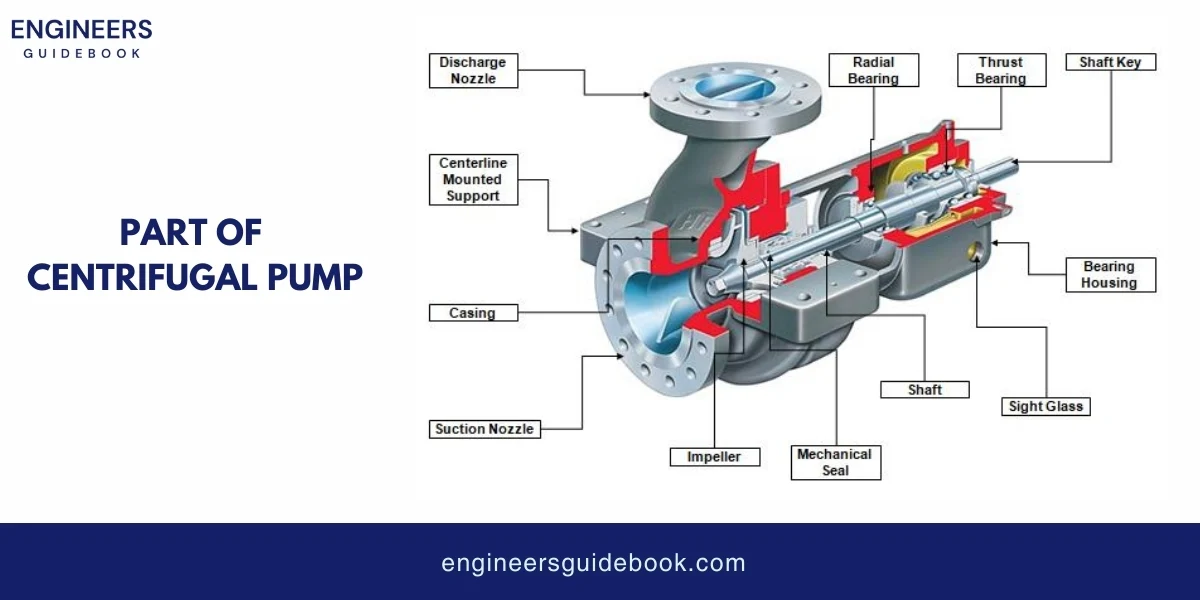 ENGINEERS
GUIDEBOOK

PART OF
CENTRIFUGAL PUMP

Discharge Nozzle

Radial Bearing

Thrust Bearing

Shaft Key

Centerline Mounted Support

Bearing Housing

Casing

Shaft

Sight Glass

Suction Nozzle

Impeller

Mechanical Seal

engineersguidebook.com