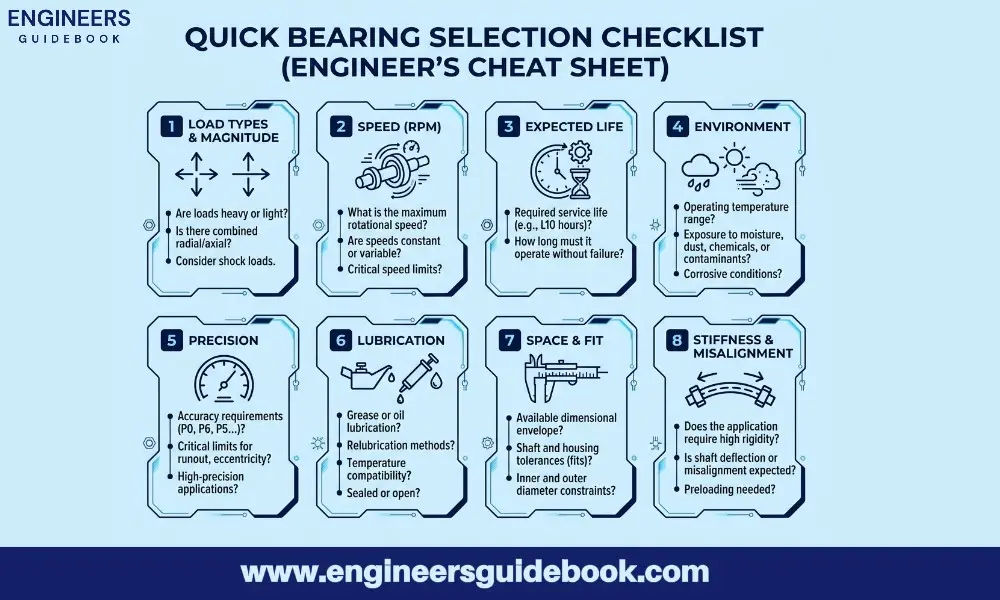 ENGINEERS
GUIDEBOOK

QUICK BEARING SELECTION CHECKLIST
(ENGINEER'S CHEAT SHEET)

1 LOAD TYPES & MAGNITUDE

Are loads heavy or light?
Is there combined radial/axial?
Consider shock loads.

2 SPEED (RPM)

What is the maximum rotational speed?
Are speeds constant or variable?
Critical speed limits?

3 EXPECTED LIFE

Required service life (e.g., L10 hours)?
How long must it operate without failure?

4 ENVIRONMENT

Operating temperature range?
Exposure to moisture, dust, chemicals, or contaminants?
Corrosive conditions?

5 PRECISION

Accuracy requirements (P0, P6, P5...)?
Critical limits for runout, eccentricity?
High-precision applications?

6 LUBRICATION

Grease or oil lubrication?
Relubrication methods?
Temperature compatibility?
Sealed or open?

7 SPACE & FIT

Available dimensional envelope?
Shaft and housing tolerances (fits)?
Inner and outer diameter constraints?

8 STIFFNESS & MISALIGNMENT

Does the application require high rigidity?
Is shaft deflection or misalignment expected?
Preloading needed?

www.engineersguidebook.com