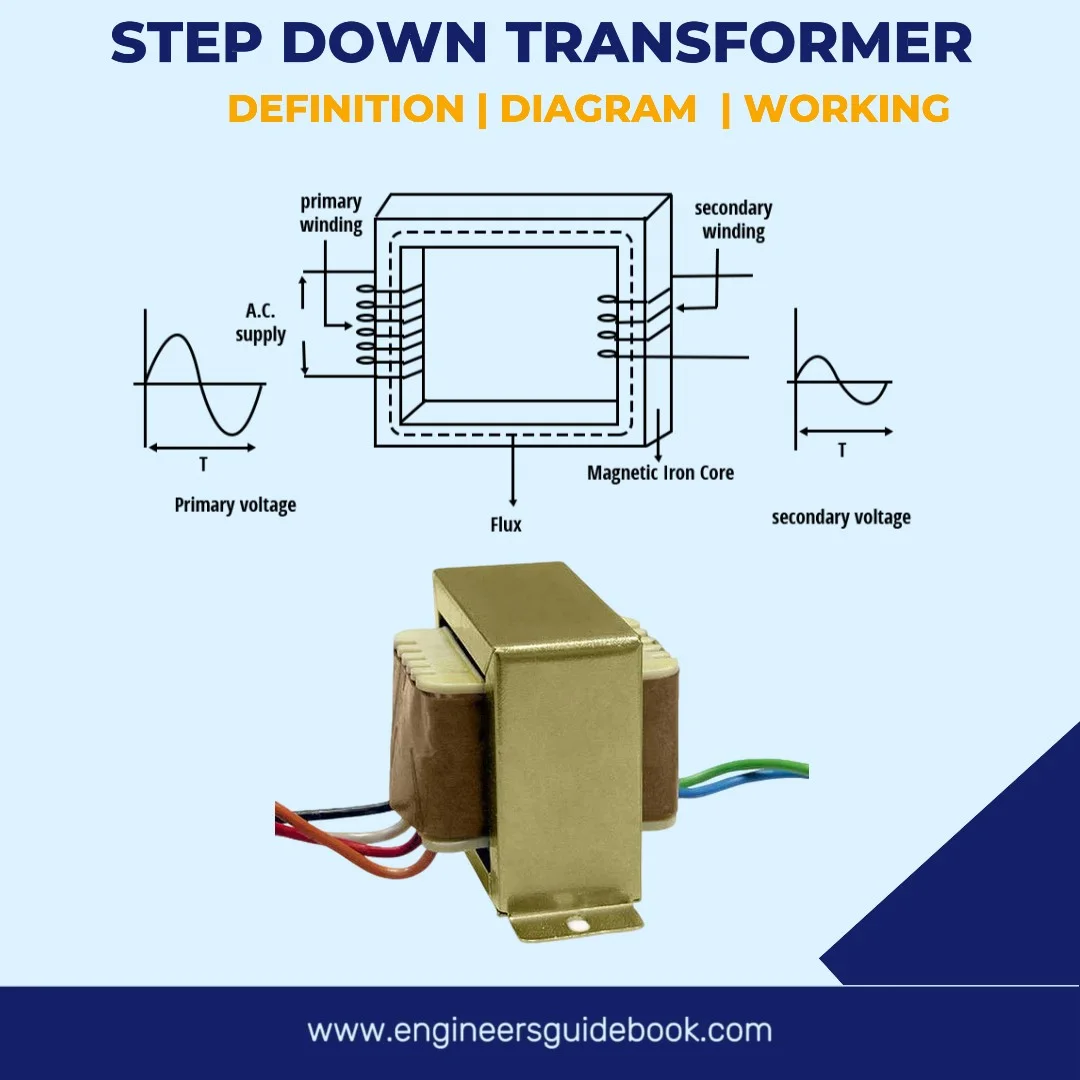 STEP DOWN TRANSFORMER

DEFINITION | DIAGRAM | WORKING

primary winding

secondary winding

A.C. supply

T

Primary voltage

Flux

Magnetic Iron Core

T

secondary voltage

www.engineersguidebook.com