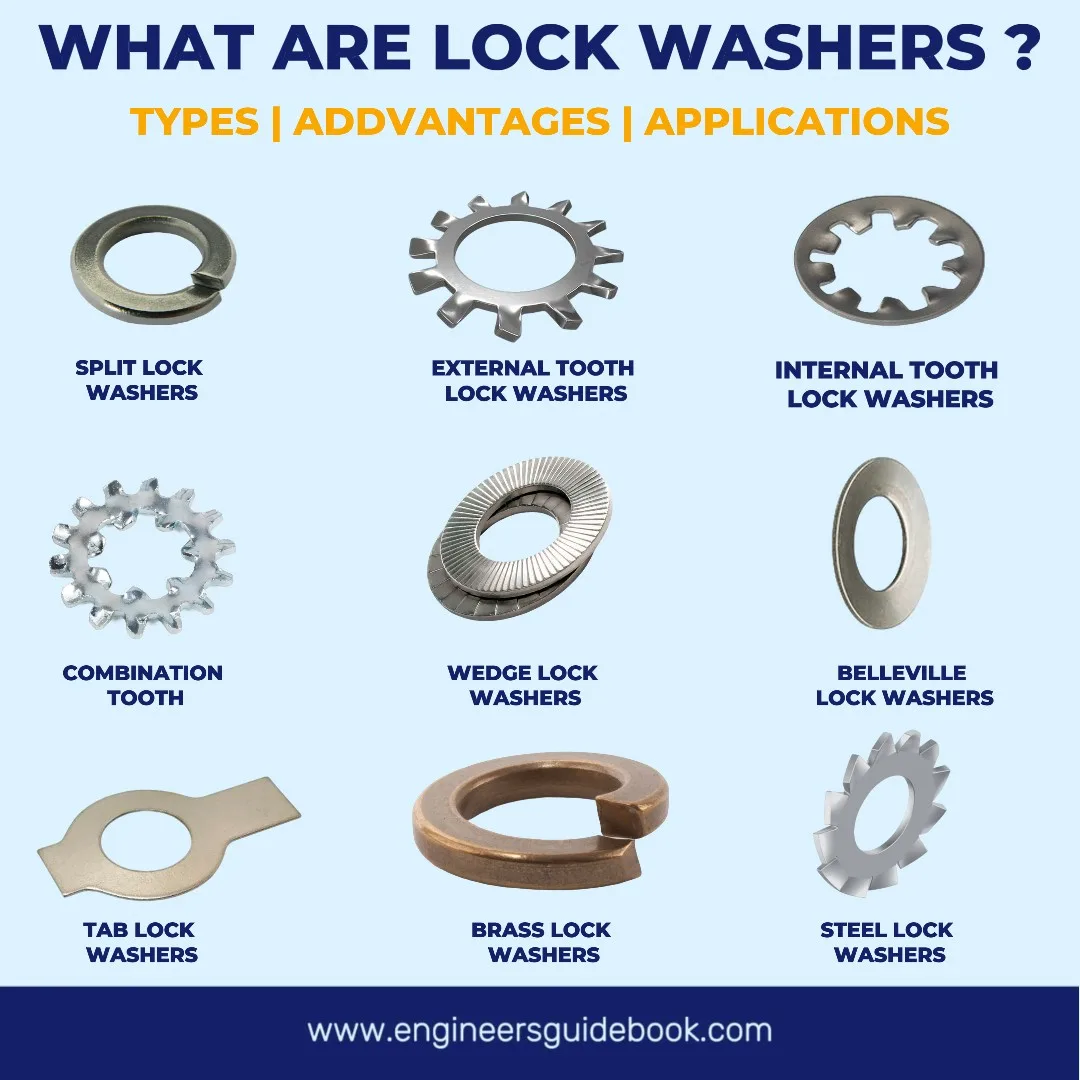 WHAT ARE LOCK WASHERS ?

TYPES | ADDVANTAGES | APPLICATIONS

SPLIT LOCK WASHERS

EXTERNAL TOOTH LOCK WASHERS

INTERNAL TOOTH LOCK WASHERS

COMBINATION TOOTH

WEDGE LOCK WASHERS

BELLEVILLE LOCK WASHERS

TAB LOCK WASHERS

BRASS LOCK WASHERS

STEEL LOCK WASHERS

www.engineersguidebook.com