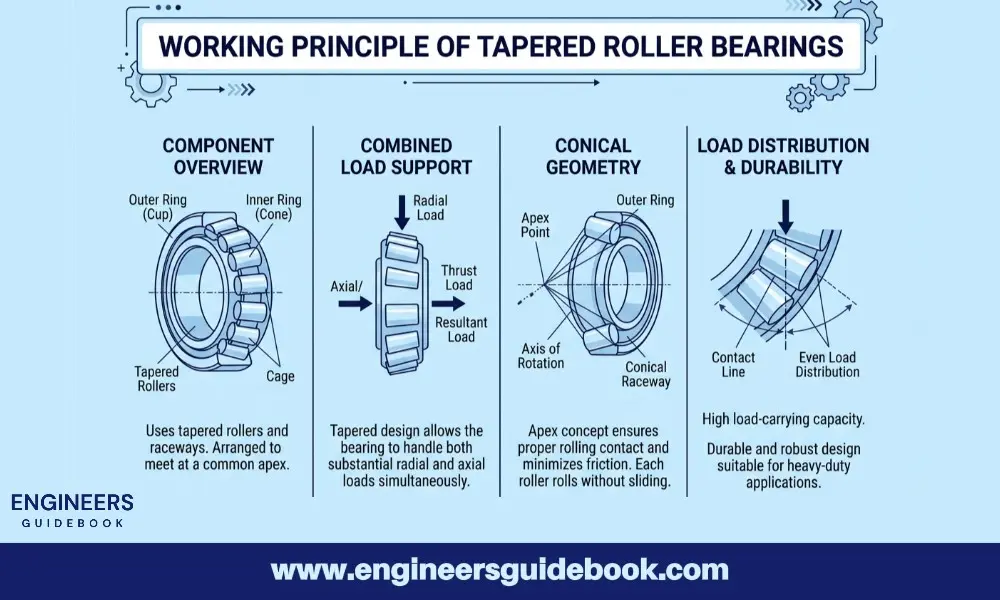 WORKING PRINCIPLE OF TAPERED ROLLER BEARINGS

COMPONENT OVERVIEW

Outer Ring (Cup)
Inner Ring (Cone)
Tapered Rollers
Cage

Uses tapered rollers and raceways. Arranged to meet at a common apex.

COMBINED LOAD SUPPORT

Radial Load
Axial/
Thrust Load
Resultant Load

Tapered design allows the bearing to handle both substantial radial and axial loads simultaneously.

CONICAL GEOMETRY

Apex Point
Outer Ring
Axis of Rotation
Conical Raceway

Apex concept ensures proper rolling contact and minimizes friction. Each roller rolls without sliding.

LOAD DISTRIBUTION & DURABILITY

Contact Line
Even Load Distribution

High load-carrying capacity.

Durable and robust design suitable for heavy-duty applications.

ENGINEERS
GUIDEBOOK

www.engineersguidebook.com