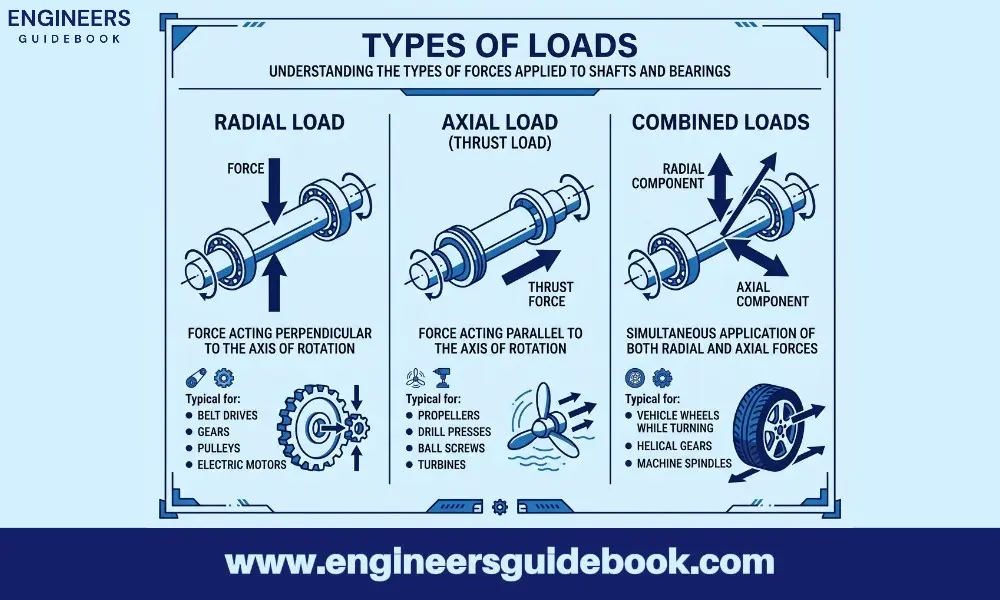 ENGINEERS
GUIDEBOOK

TYPES OF LOADS
UNDERSTANDING THE TYPES OF FORCES APPLIED TO SHAFTS AND BEARINGS

RADIAL LOAD

FORCE

FORCE ACTING PERPENDICULAR TO THE AXIS OF ROTATION

Typical for:
- BELT DRIVES
- GEARS
- PULLEYS
- ELECTRIC MOTORS

AXIAL LOAD
(THRUST LOAD)

THRUST FORCE

FORCE ACTING PARALLEL TO THE AXIS OF ROTATION

Typical for:
- PROPELLERS
- DRILL PRESSES
- BALL SCREWS
- TURBINES

COMBINED LOADS

RADIAL COMPONENT

AXIAL COMPONENT

SIMULTANEOUS APPLICATION OF BOTH RADIAL AND AXIAL FORCES

Typical for:
- VEHICLE WHEELS WHILE TURNING
- HELICAL GEARS
- MACHINE SPINDLES

www.engineersguidebook.com